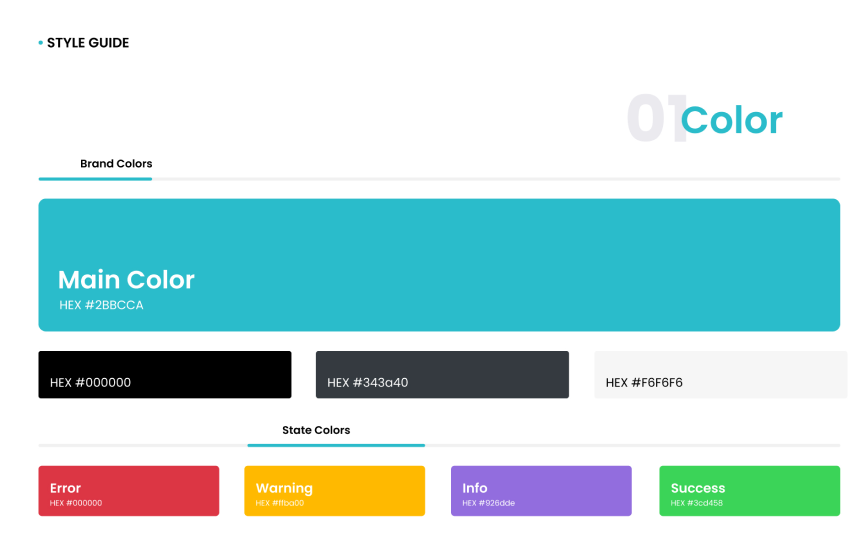 • STYLE GUIDE

01 Color

Brand Colors

Main Color
HEX #2BBCCA

HEX #000000

HEX #343a40

HEX #F6F6F6

State Colors

Error
HEX #000000

Warning
HEX #ffba00

Info
HEX #926dde

Success
HEX #3cd458